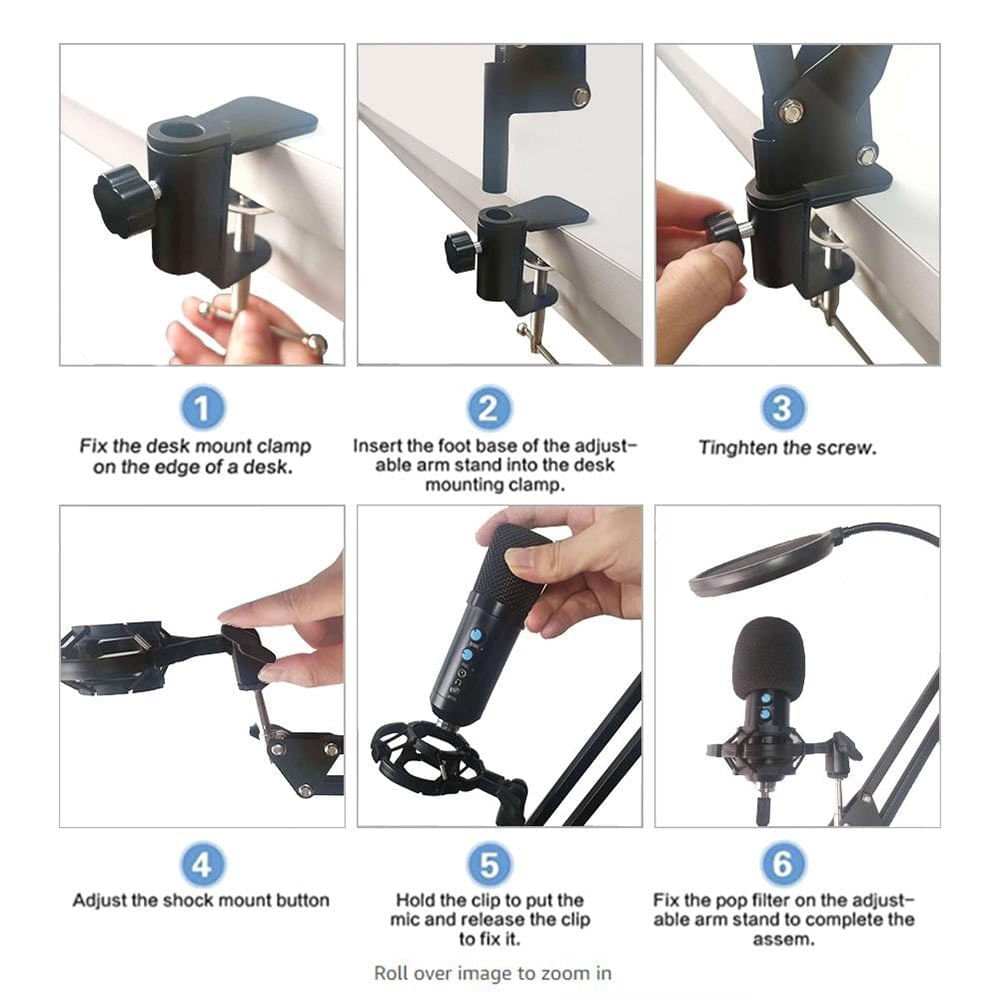 1

Fix the desk mount clamp on the edge of a desk.

2

Insert the foot base of the adjustable arm stand into the desk mounting clamp.

3

Tinghten the screw.

4

Adjust the shock mount button

5

Hold the clip to put the mic and release the clip to fix it.

6

Fix the pop filter on the adjustable arm stand to complete the assem.

Roll over image to zoom in