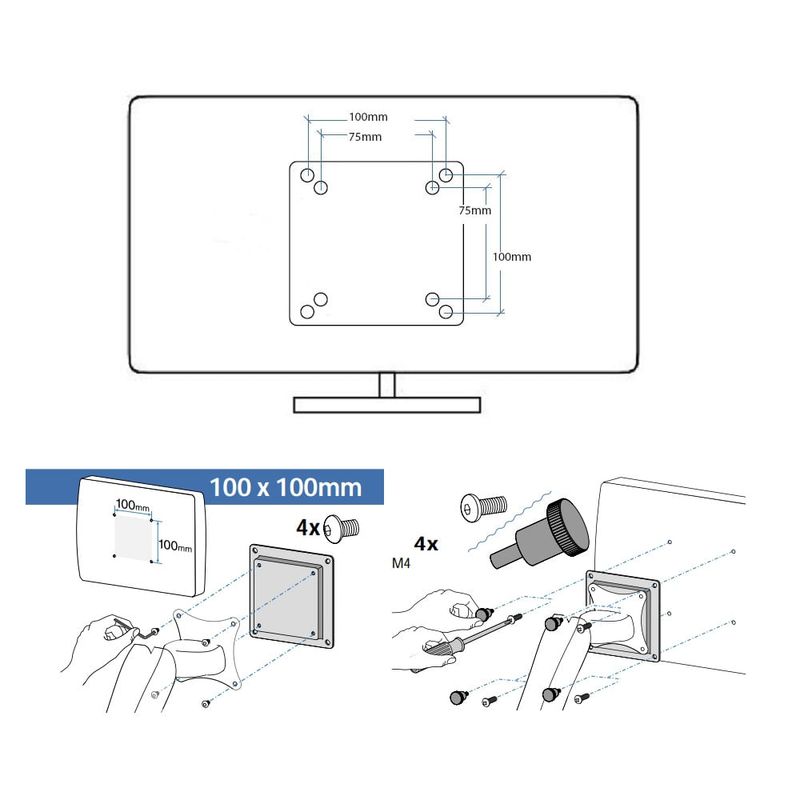 100mm
75mm
75mm
100mm

100 x 100mm
100mm
100mm
4x

4x
M4