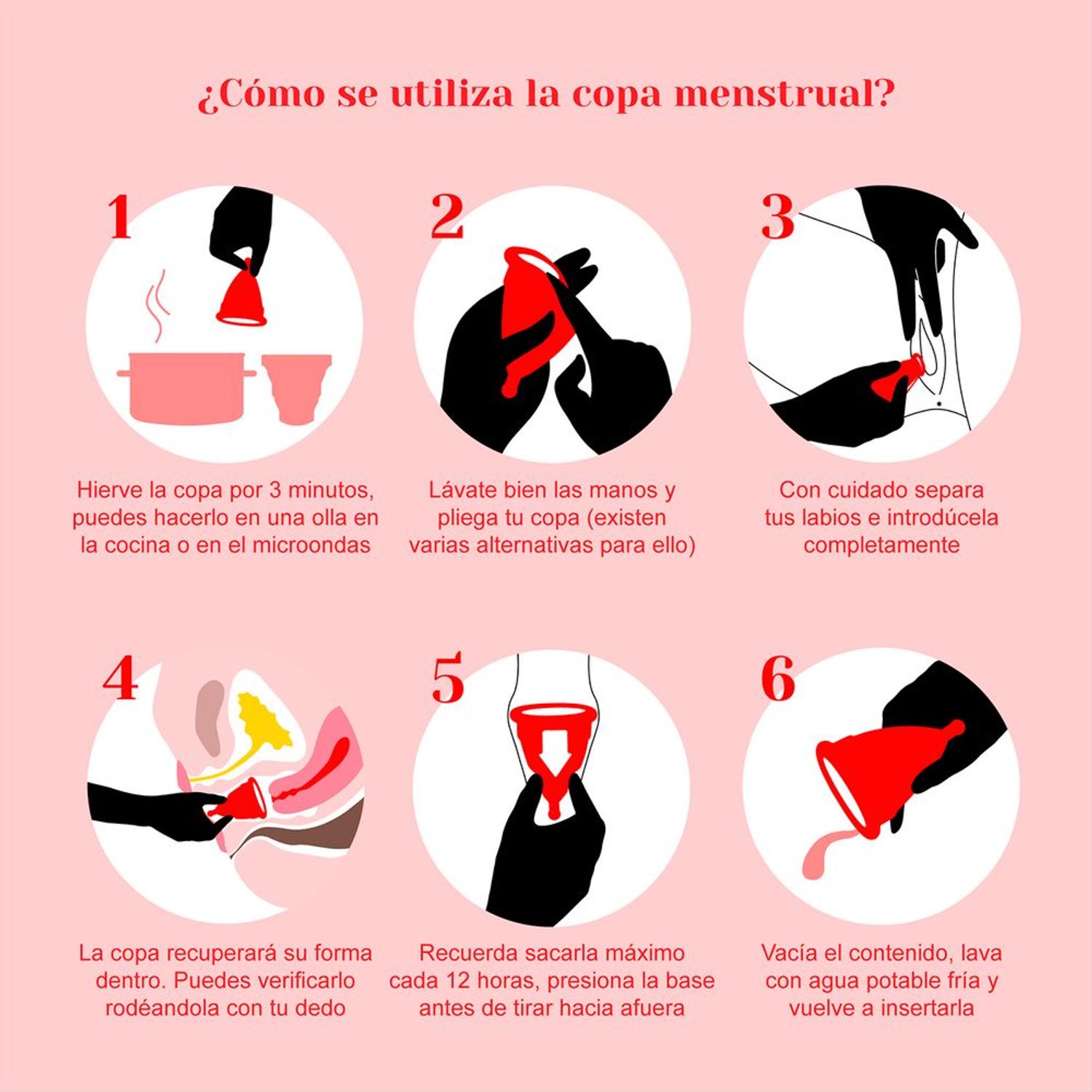 ¿Cómo se utiliza la copa menstrual?

1

Hierve la copa por 3 minutos, puedes hacerlo en una olla en la cocina o en el microondas

2

Lávate bien las manos y pliega tu copa (existen varias alternativas para ello)

3

Con cuidado separa tus labios e introdúcela completamente

4

La copa recuperará su forma dentro. Puedes verificarlo rodéandola con tu dedo

5

Recuerda sacarla máximo cada 12 horas, presiona la base antes de tirar hacia afuera

6

Vacía el contenido, lava con agua potable fría y vuelve a insertarla