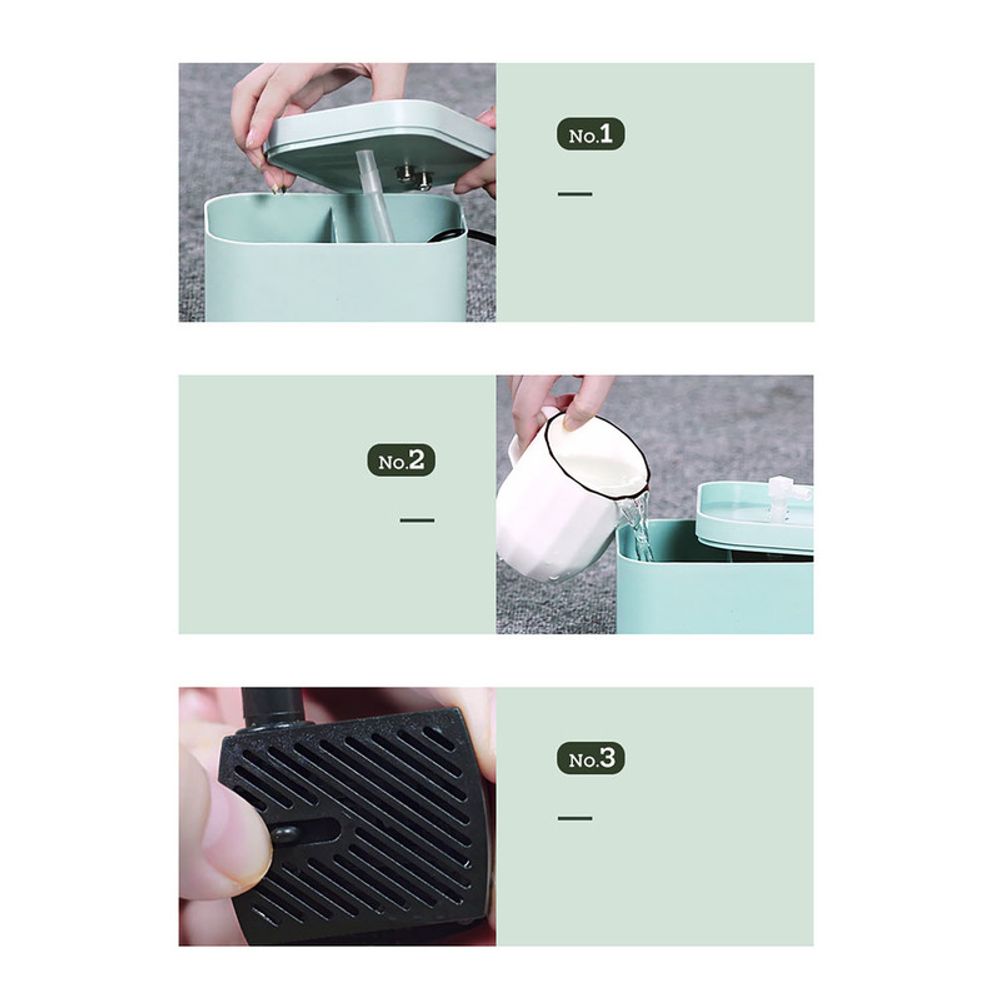 No.1

No.2

No.3