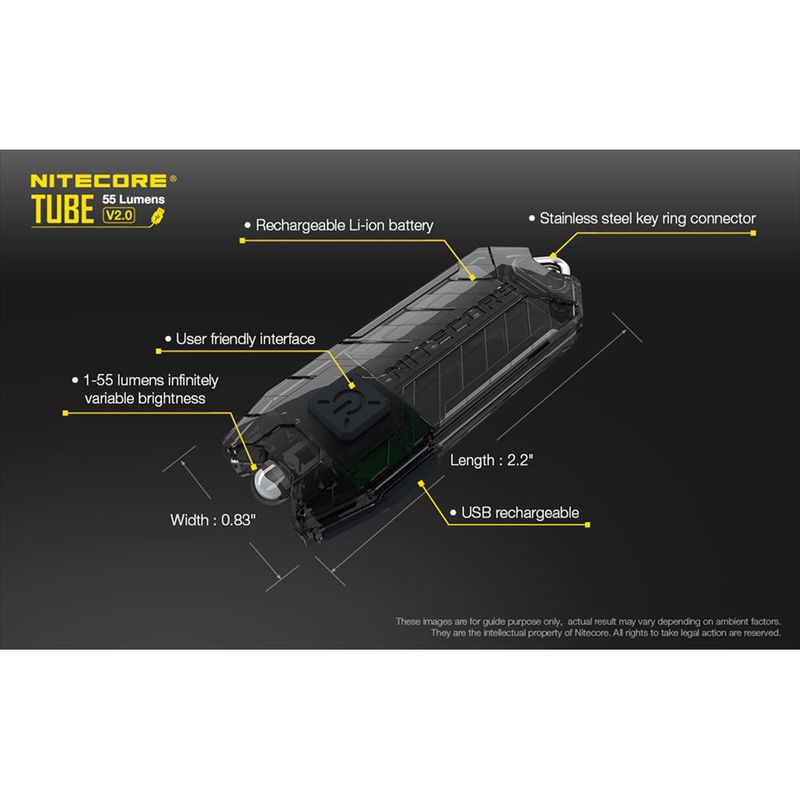 NITECORE®
TUBE 55 Lumens V2.0

• Rechargeable Li-ion battery

• Stainless steel key ring connector

• User friendly interface

• 1-55 lumens infinitely variable brightness

NITECORE

Length : 2.2"

Width : 0.83"

• USB rechargeable

These images are for guide purpose only, actual result may vary depending on ambient factors. They are the intellectual property of Nitecore. All rights to take legal action are reserved.