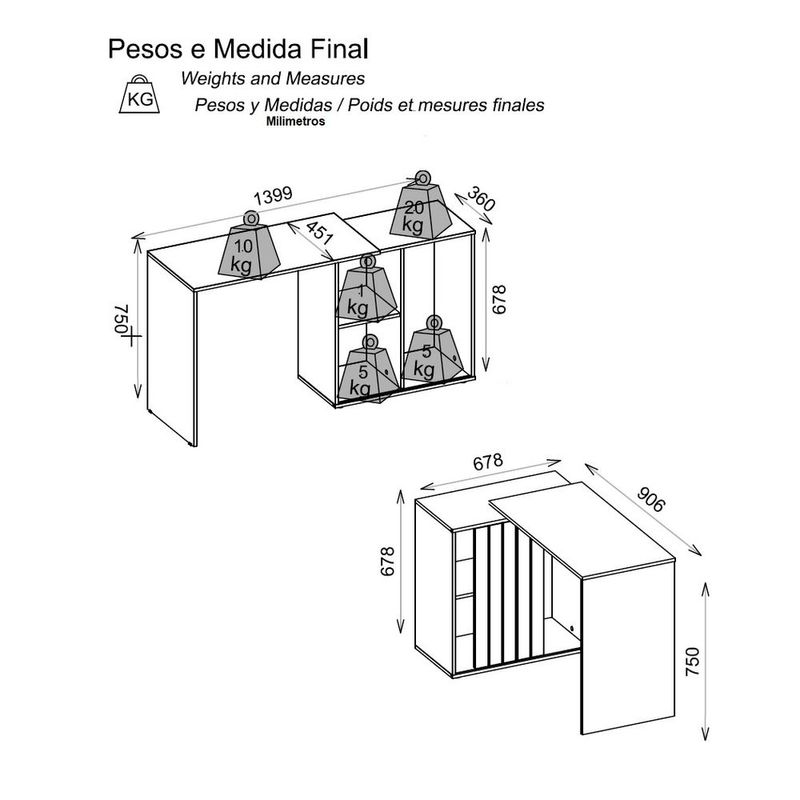 Pesos e Medida Final

KG

Weights and Measures

Pesos y Medidas / Poids et mesures finales

Milimetros

1399

360

451

10 kg

20 kg

1 kg

5 kg

5 kg

750

678

678

906

678

750