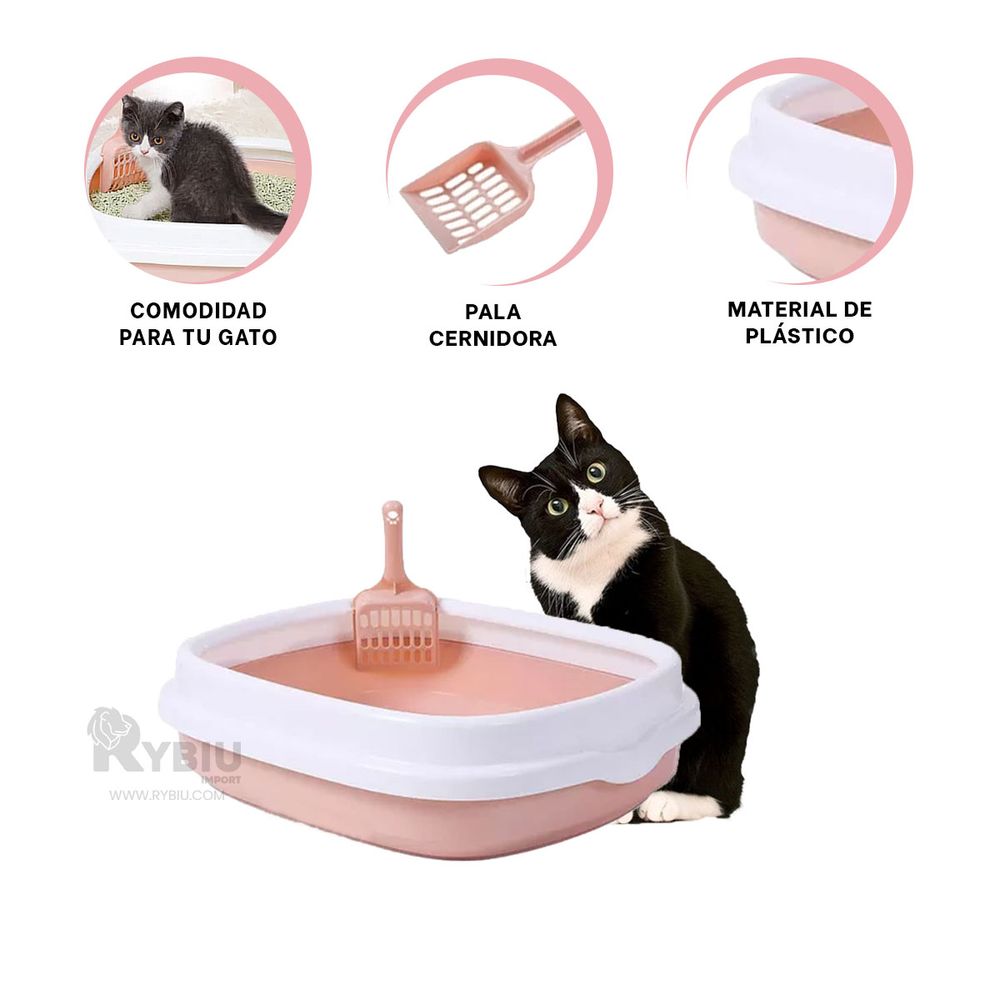 COMODIDAD PARA TU GATO

PALA CERNIDORA

MATERIAL DE PLÁSTICO

RYBIU
IMPORT
WWW.RYBIU.COM