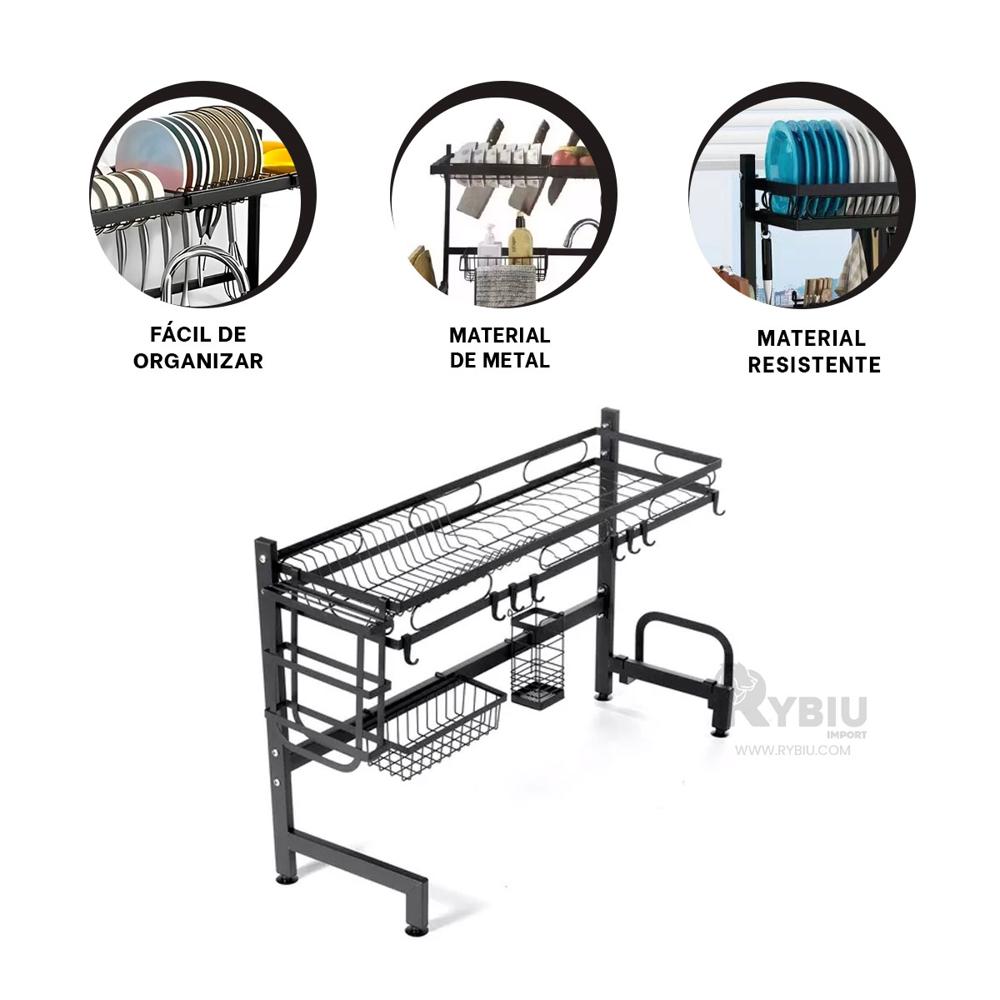 FÁCIL DE ORGANIZAR

MATERIAL DE METAL

MATERIAL RESISTENTE

RYBIU
IMPORT
WWW.RYBIU.COM