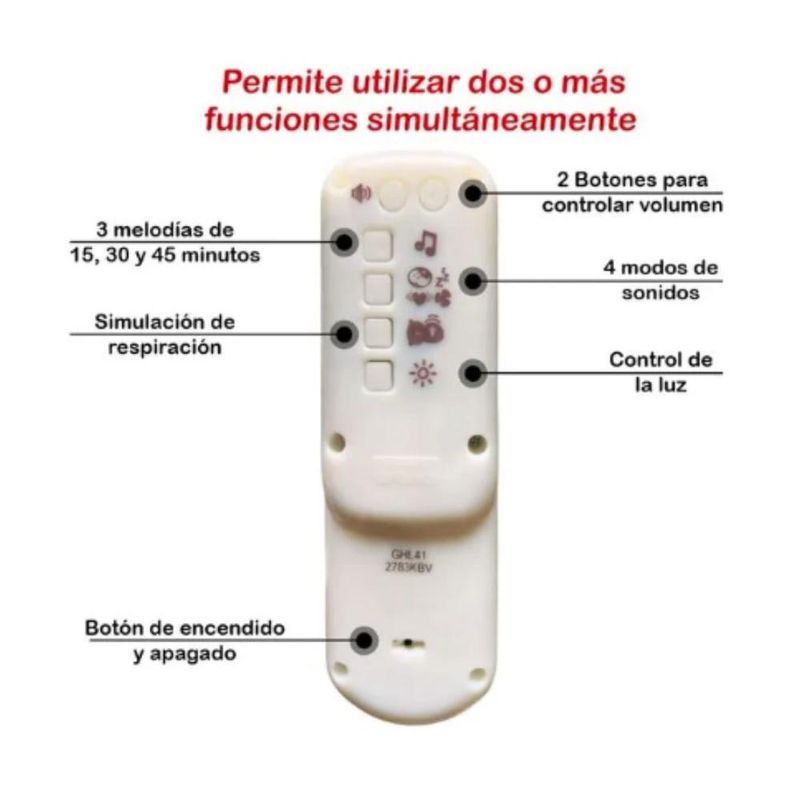 Permite utilizar dos o más funciones simultáneamente

2 Botones para controlar volumen

3 melodías de 15, 30 y 45 minutos

4 modos de sonidos

Simulación de respiración

Control de la luz

GHL41
2783KBV

Botón de encendido y apagado