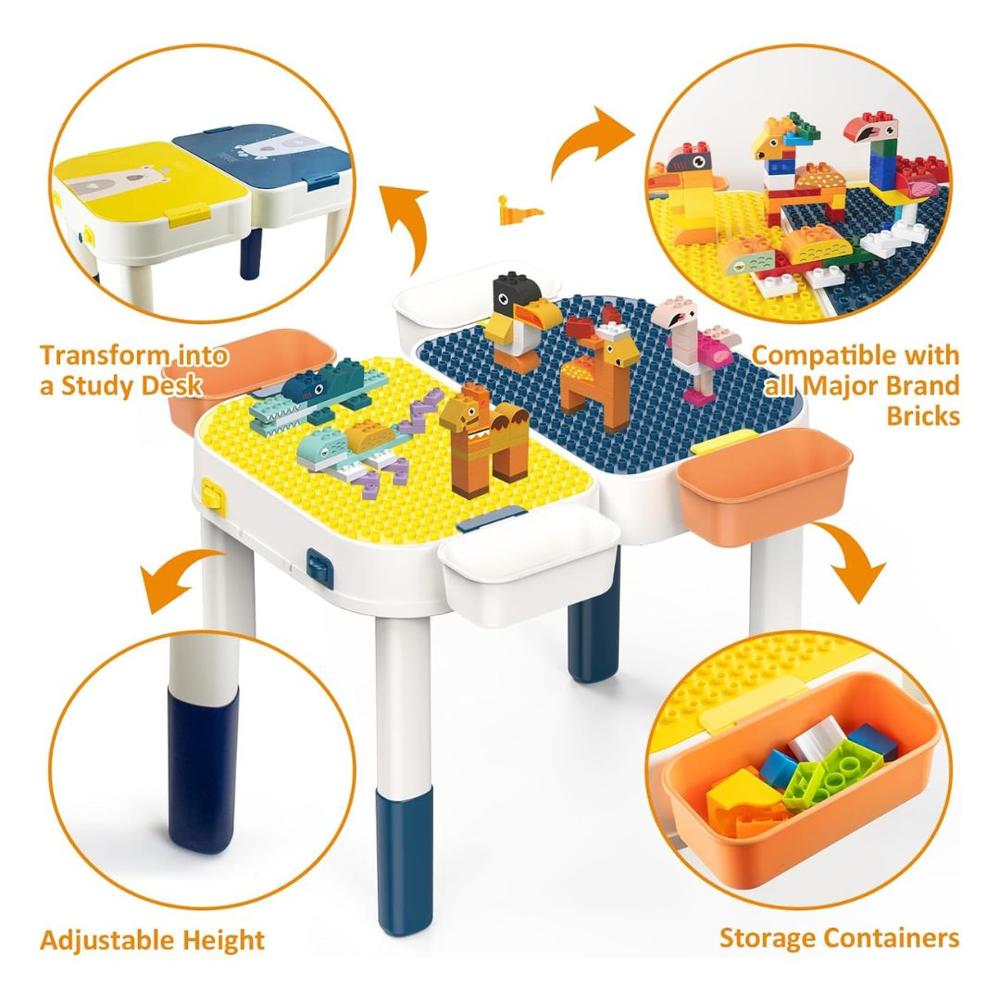 Transform into a Study Desk

Compatible with all Major Brand Bricks

Adjustable Height

Storage Containers