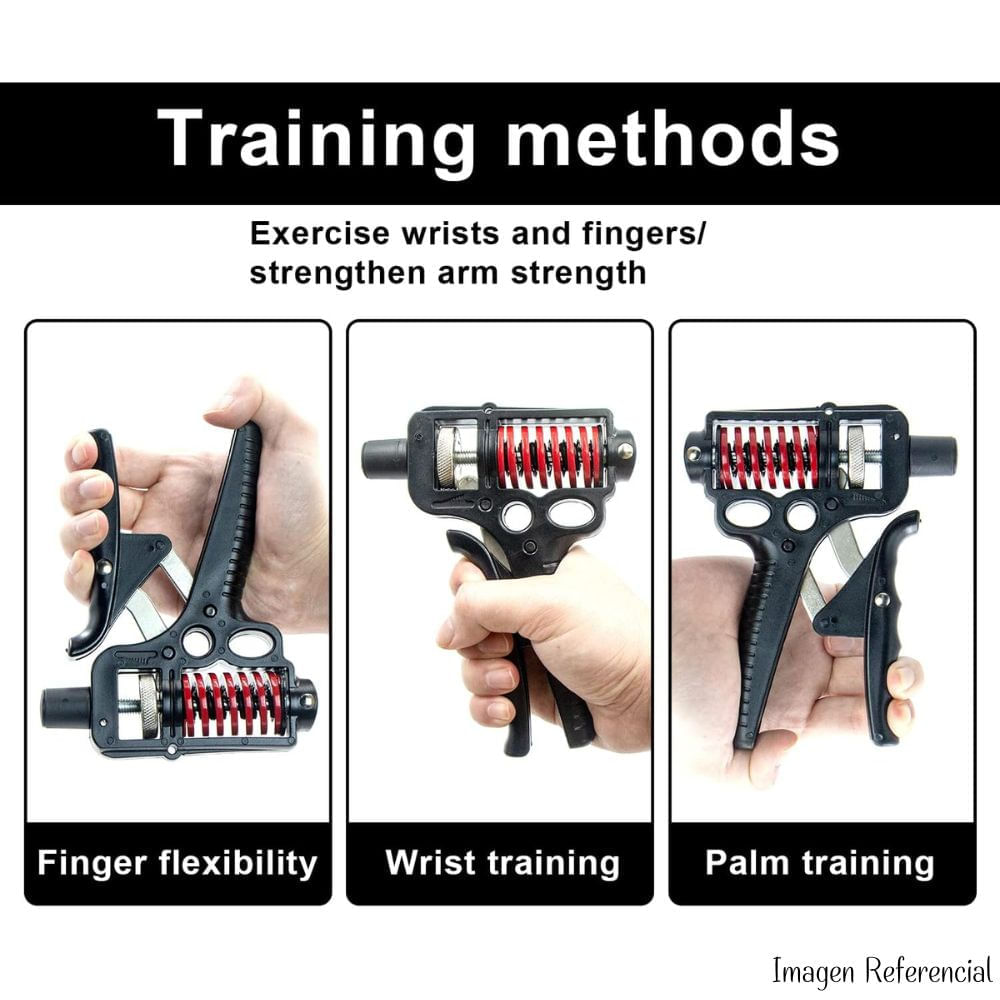 Training methods

Exercise wrists and fingers/ strengthen arm strength

Finger flexibility

Wrist training

Palm training

Imagen Referencial