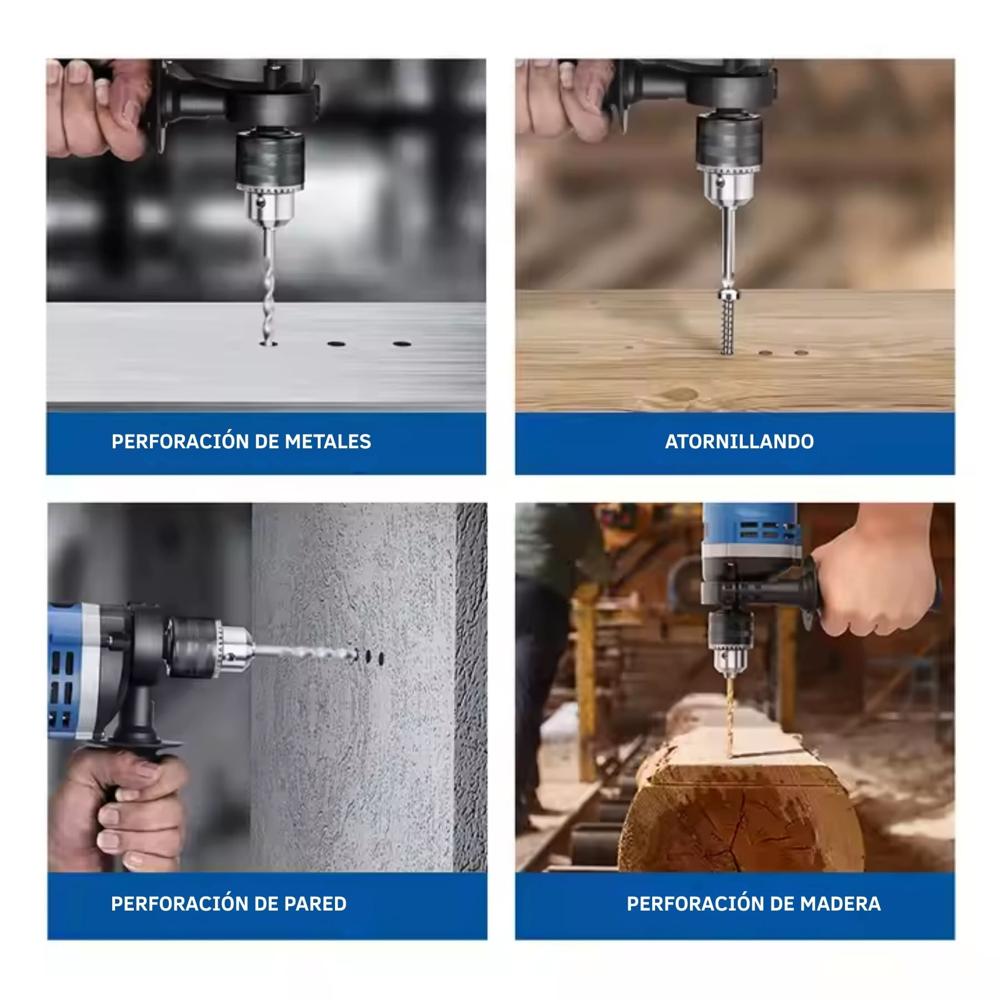 PERFORACIÓN DE METALES

ATORNILLANDO

PERFORACIÓN DE PARED

PERFORACIÓN DE MADERA