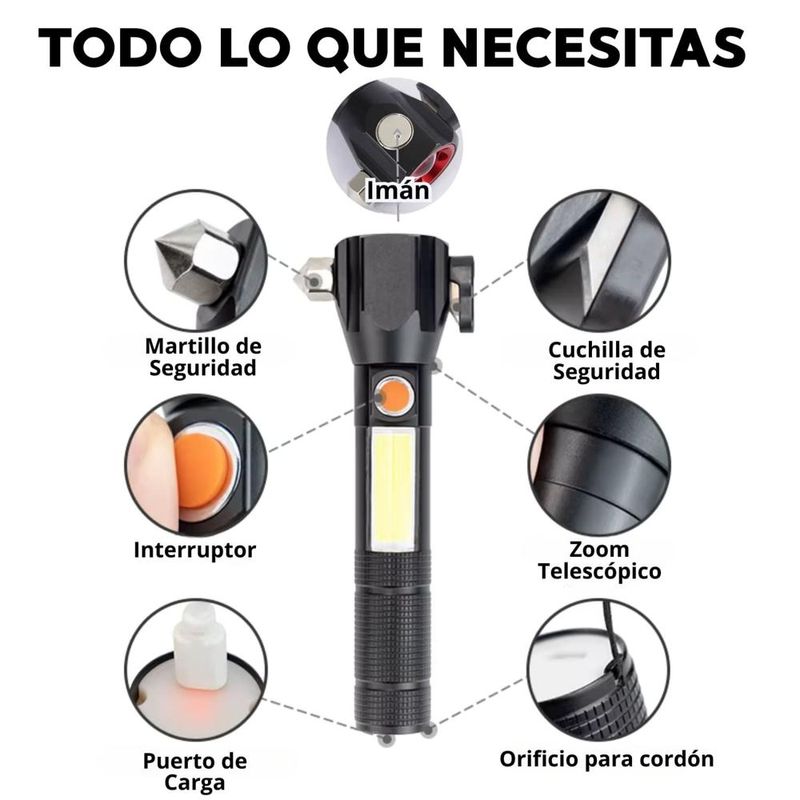 TODO LO QUE NECESITAS

Imán

Martillo de Seguridad

Cuchilla de Seguridad

Interruptor

Zoom Telescópico

Puerto de Carga

Orificio para cordón