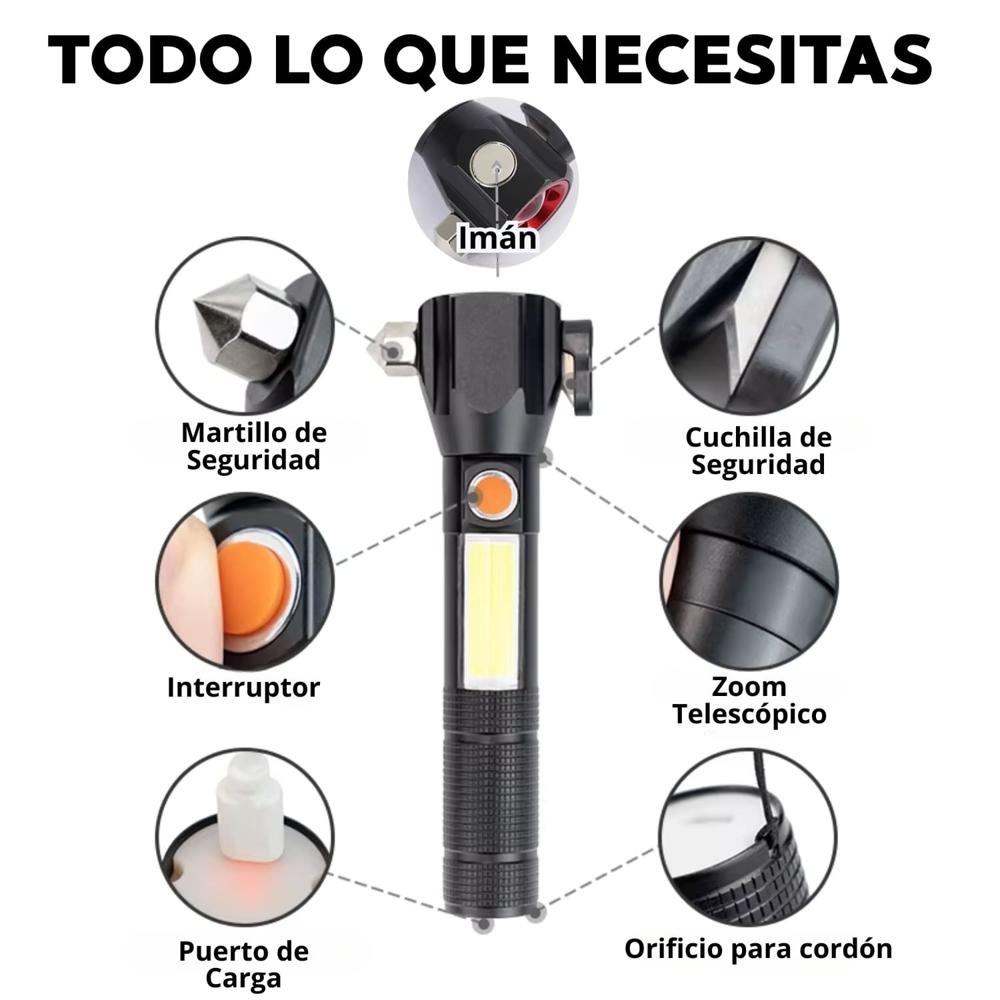 TODO LO QUE NECESITAS

Imán

Martillo de Seguridad

Cuchilla de Seguridad

Interruptor

Zoom Telescópico

Puerto de Carga

Orificio para cordón