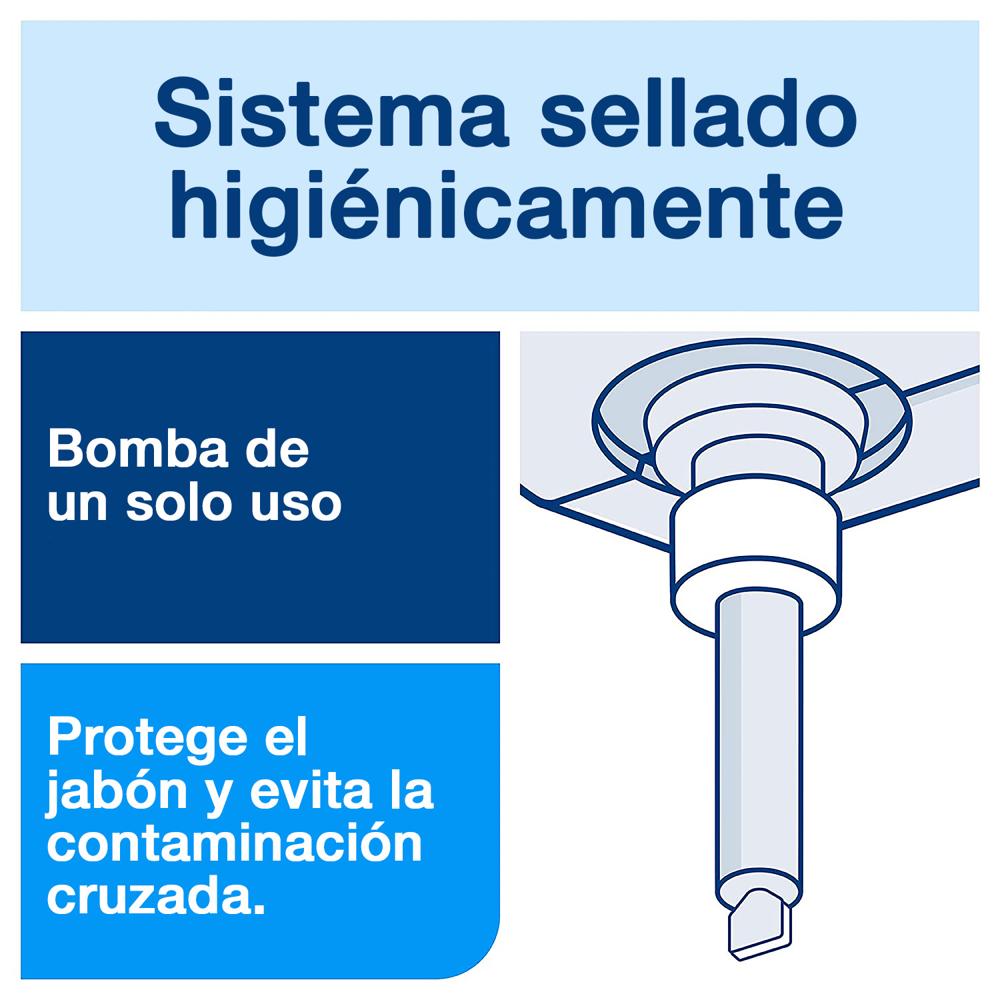 Sistema sellado higiénicamente

Bomba de un solo uso

Protege el jabón y evita la contaminación cruzada.