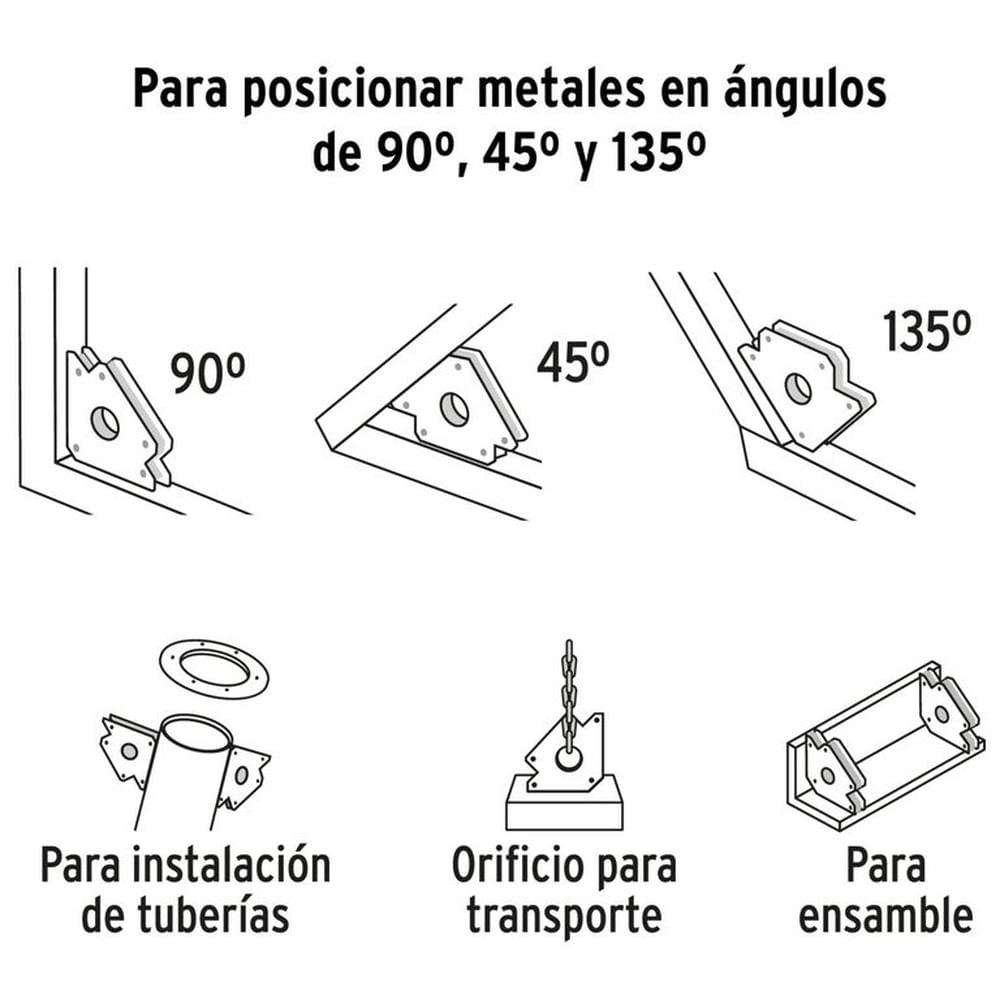 Para posicionar metales en ángulos de 90º, 45º y 135º

90º

45º

135º

Para instalación de tuberías

Orificio para transporte

Para ensamble