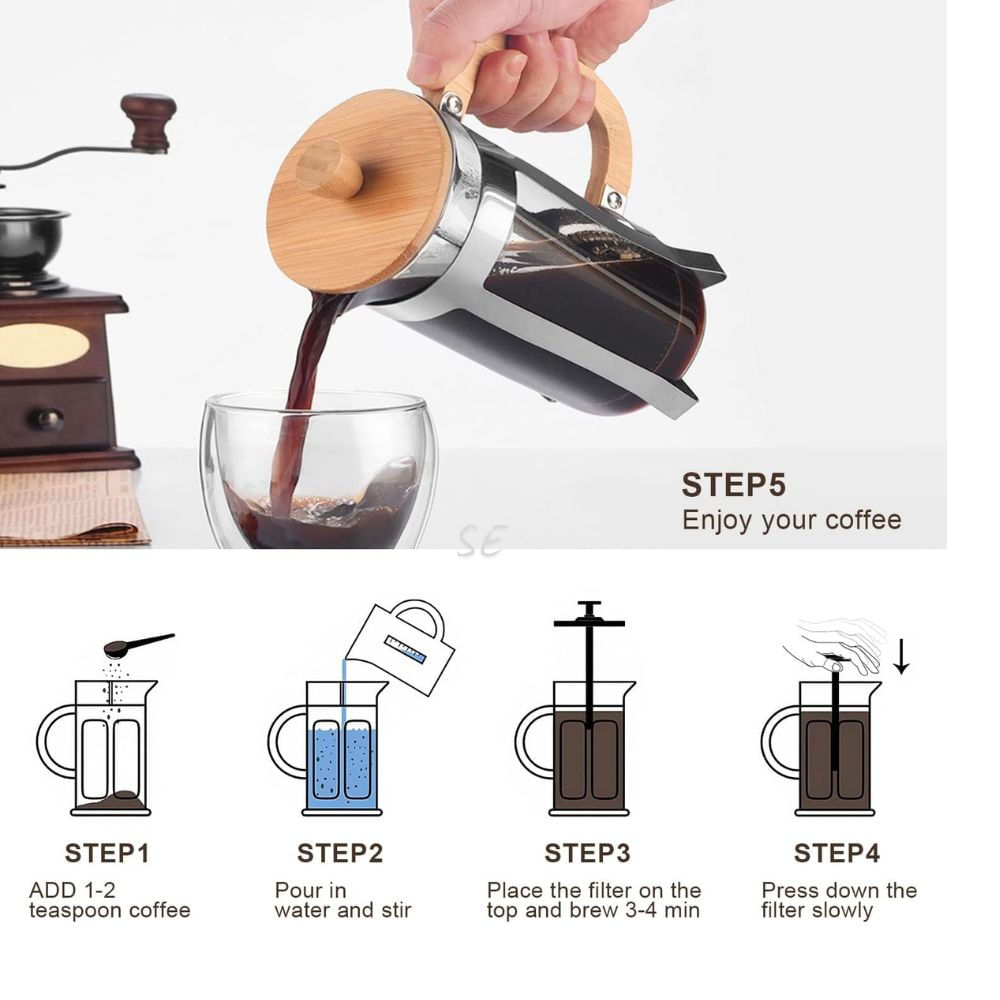 STEP5
Enjoy your coffee

SE

STEP1
ADD 1-2 teaspoon coffee

STEP2
Pour in water and stir

STEP3
Place the filter on the top and brew 3-4 min

STEP4
Press down the filter slowly