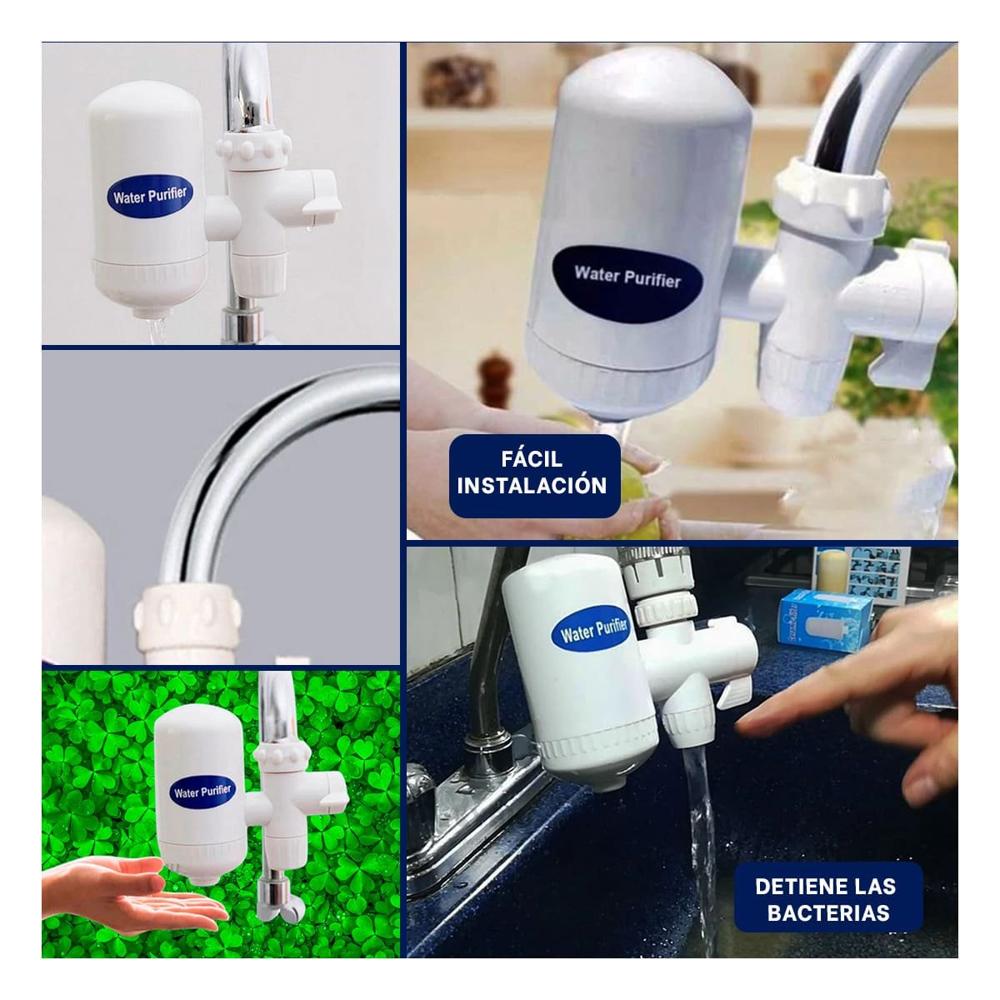 Water Purifier

Water Purifier

FÁCIL INSTALACIÓN

Water Purifier

Water Purifier

DETIENE LAS BACTERIAS