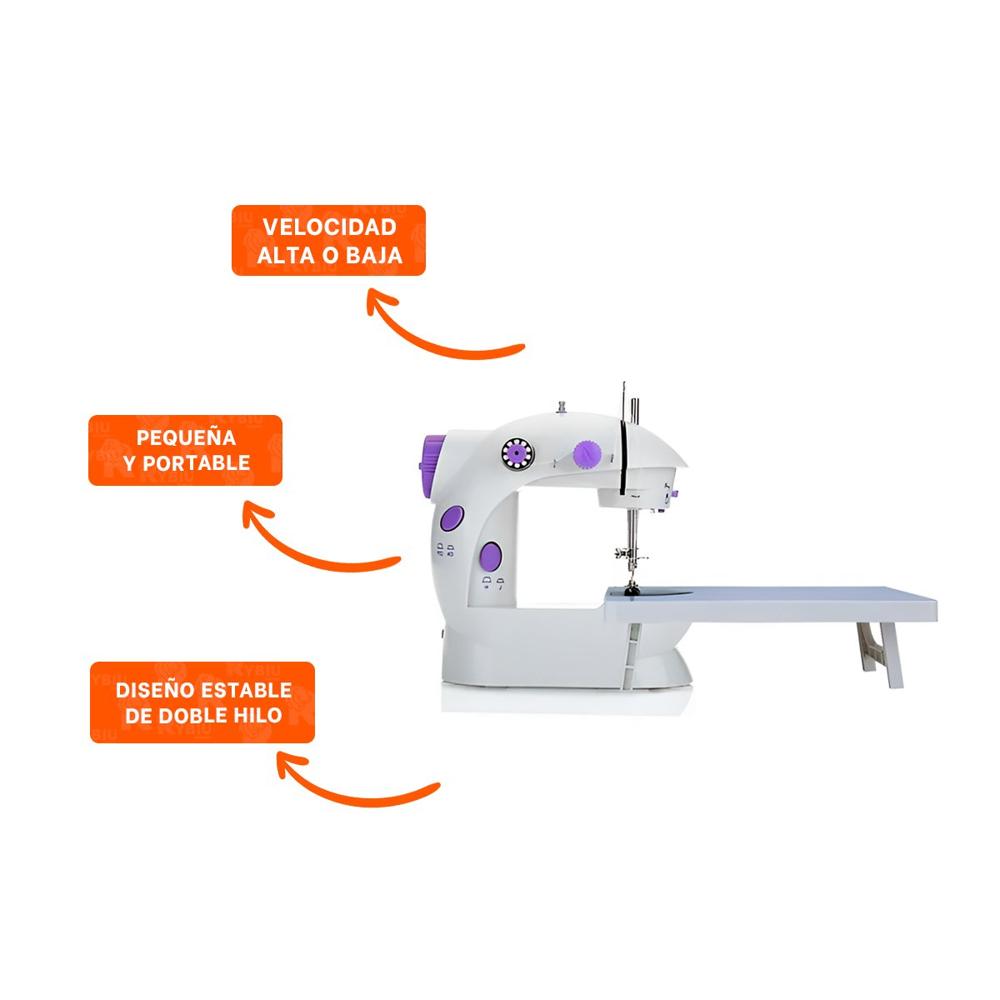 VELOCIDAD ALTA O BAJA

PEQUEÑA Y PORTABLE

DISEÑO ESTABLE DE DOBLE HILO