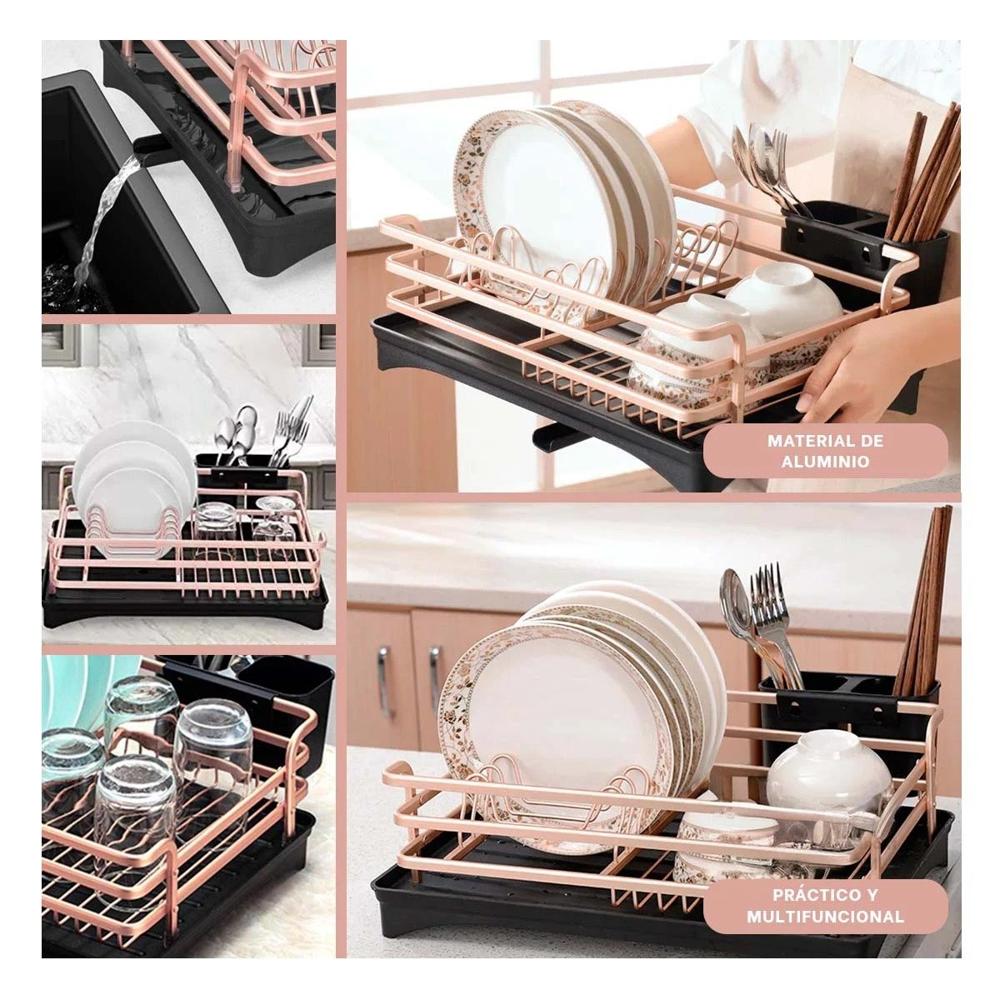 MATERIAL DE ALUMINIO

PRÁCTICO Y MULTIFUNCIONAL