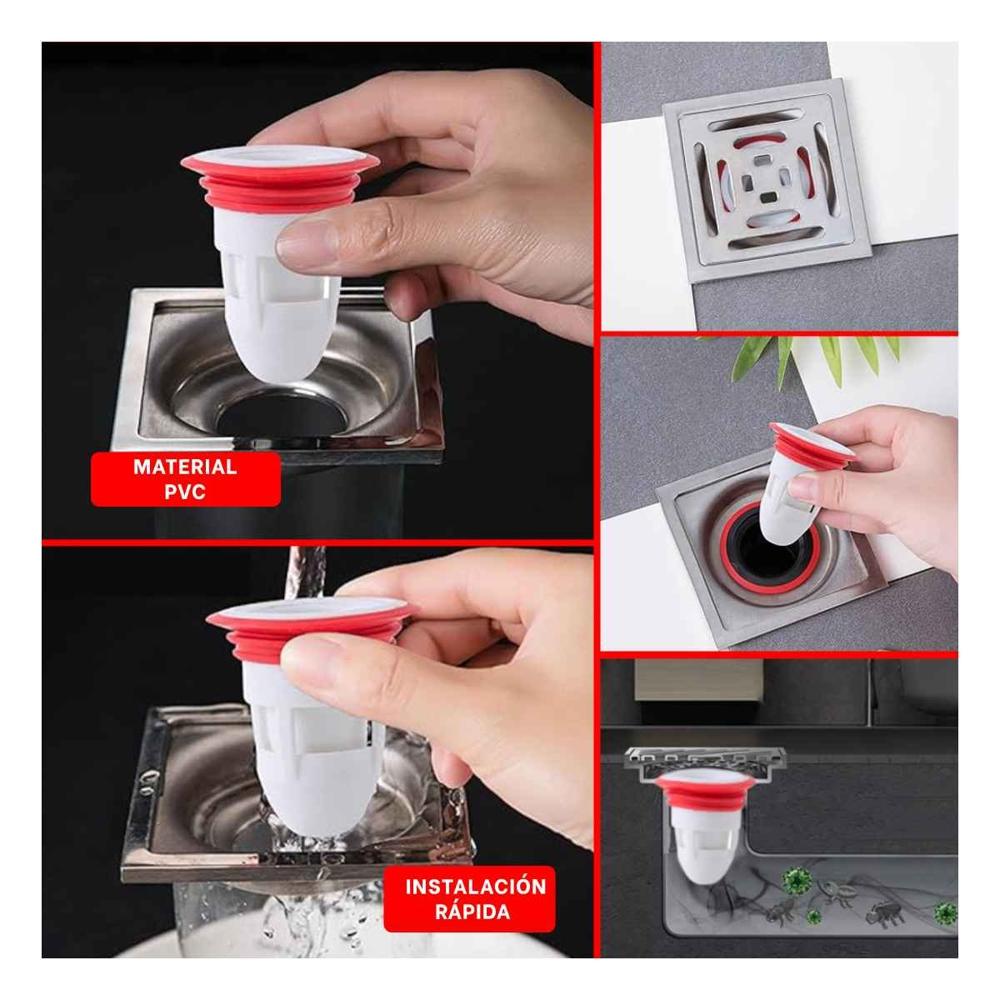 MATERIAL PVC

INSTALACIÓN RÁPIDA