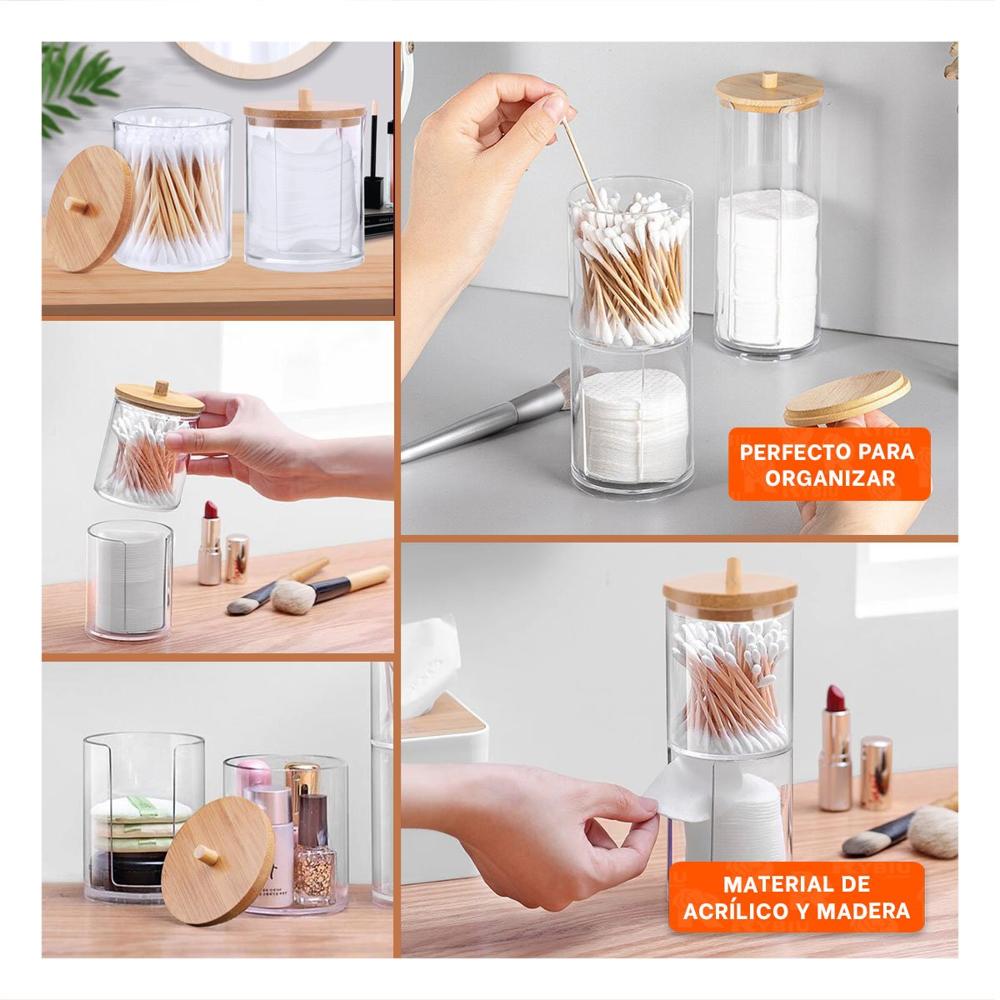 PERFECTO PARA ORGANIZAR

MATERIAL DE ACRÍLICO Y MADERA