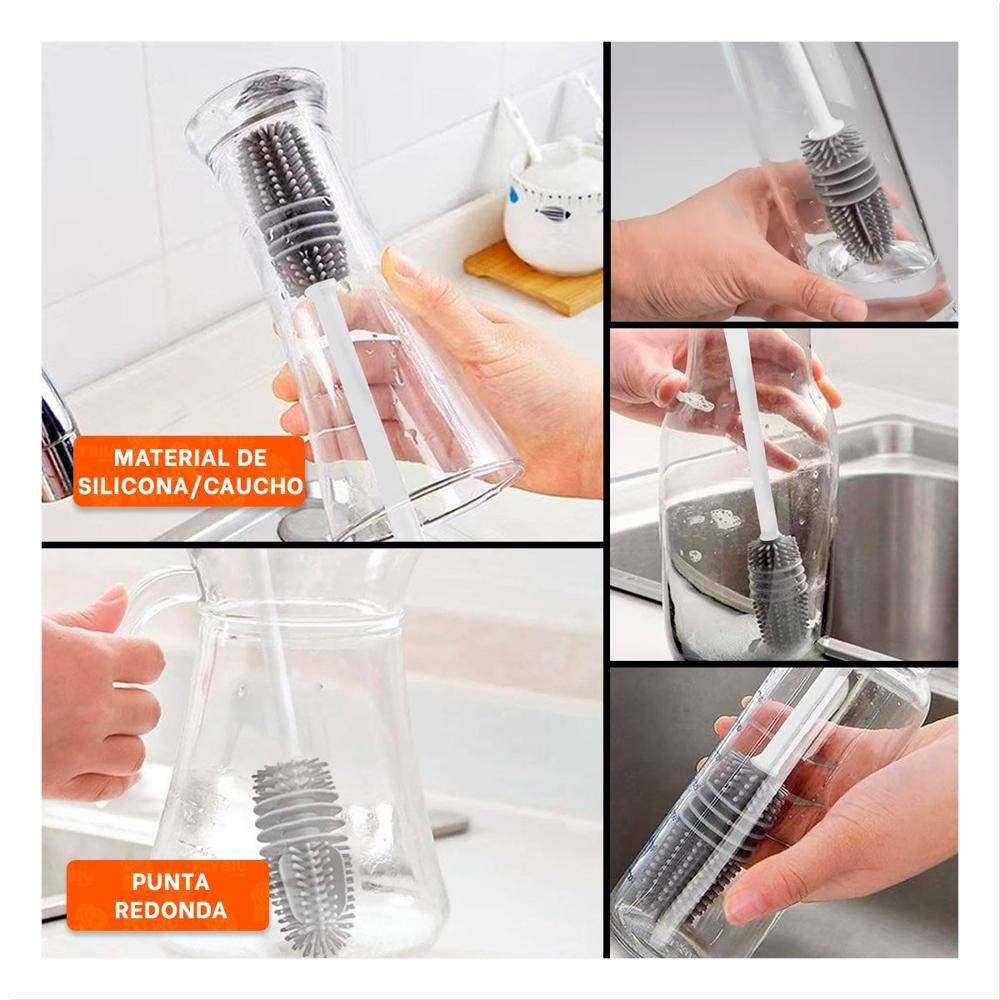 MATERIAL DE SILICONA/CAUCHO

PUNTA REDONDA